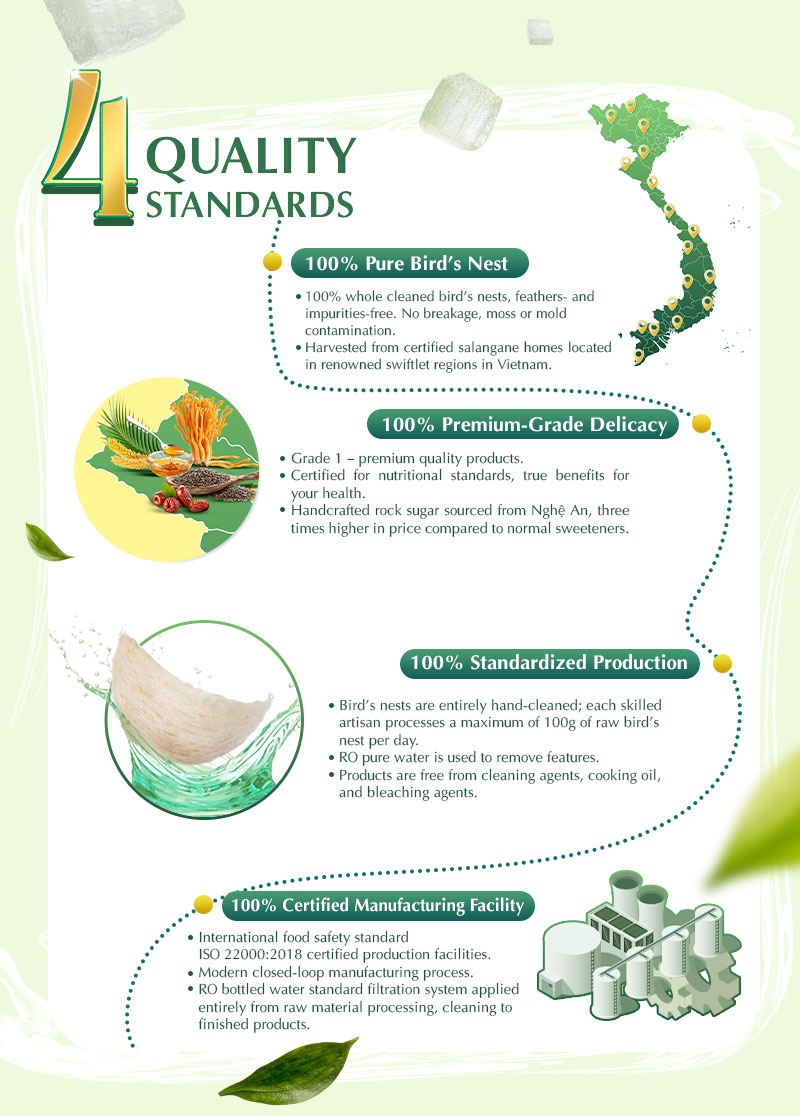 4 QUALITY STANDARDS

100% Pure Bird's Nest

• 100% whole cleaned bird's nests, feathers- and impurities-free. No breakage, moss or mold contamination.
• Harvested from certified salangane homes located in renowned swiftlet regions in Vietnam.

100% Premium-Grade Delicacy

• Grade 1 – premium quality products.
• Certified for nutritional standards, true benefits for your health.
• Handcrafted rock sugar sourced from Nghệ An, three times higher in price compared to normal sweeteners.

100% Standardized Production

• Bird's nests are entirely hand-cleaned; each skilled artisan processes a maximum of 100g of raw bird's nest per day.
• RO pure water is used to remove features.
• Products are free from cleaning agents, cooking oil, and bleaching agents.

100% Certified Manufacturing Facility

• International food safety standard ISO 22000:2018 certified production facilities.
• Modern closed-loop manufacturing process.
• RO bottled water standard filtration system applied entirely from raw material processing, cleaning to finished products.